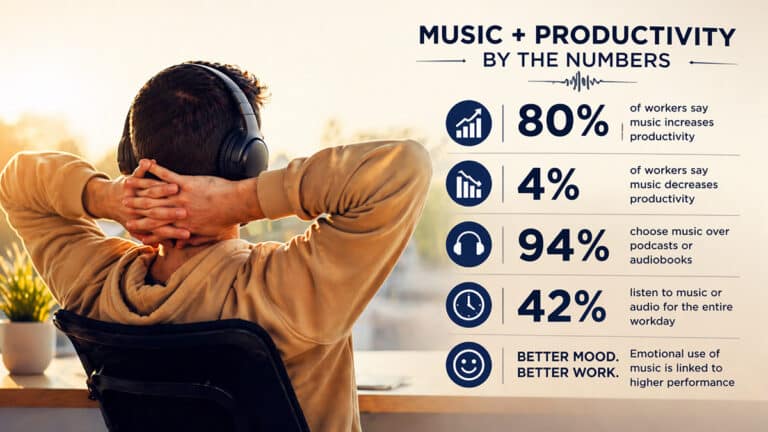 MUSIC + PRODUCTIVITY
BY THE NUMBERS

80% of workers say music increases productivity

4% of workers say music decreases productivity

94% choose music over podcasts or audiobooks

42% listen to music or audio for the entire workday

BETTER MOOD. BETTER WORK. Emotional use of music is linked to higher performance